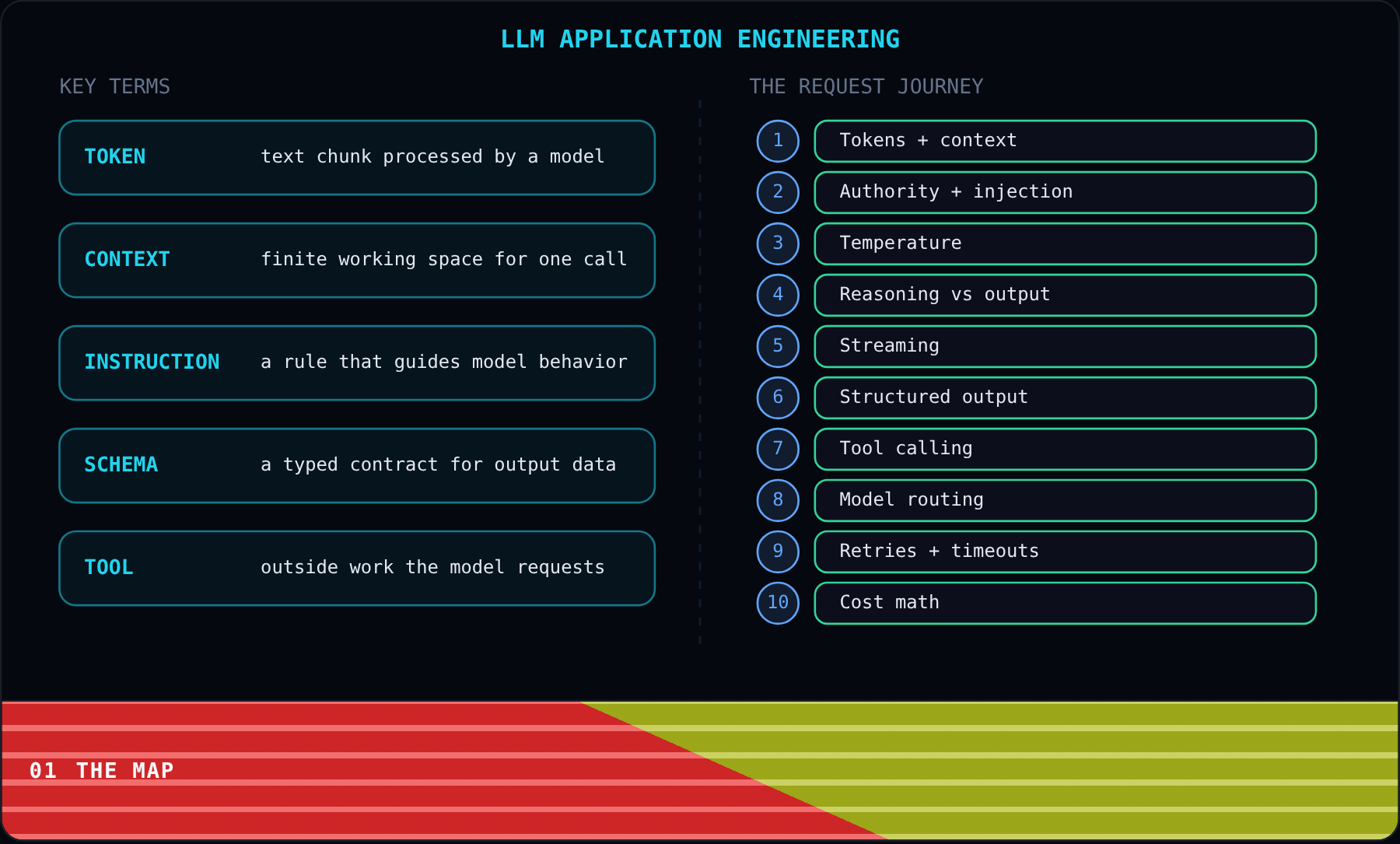 LLM APPLICATION ENGINEERING

KEY TERMS

TOKEN text chunk processed by a model

CONTEXT finite working space for one call

INSTRUCTION a rule that guides model behavior

SCHEMA a typed contract for output data

TOOL outside work the model requests

THE REQUEST JOURNEY

1 Tokens + context
2 Authority + injection
3 Temperature
4 Reasoning vs output
5 Streaming
6 Structured output
7 Tool calling
8 Model routing
9 Retries + timeouts
10 Cost math

01 THE MAP