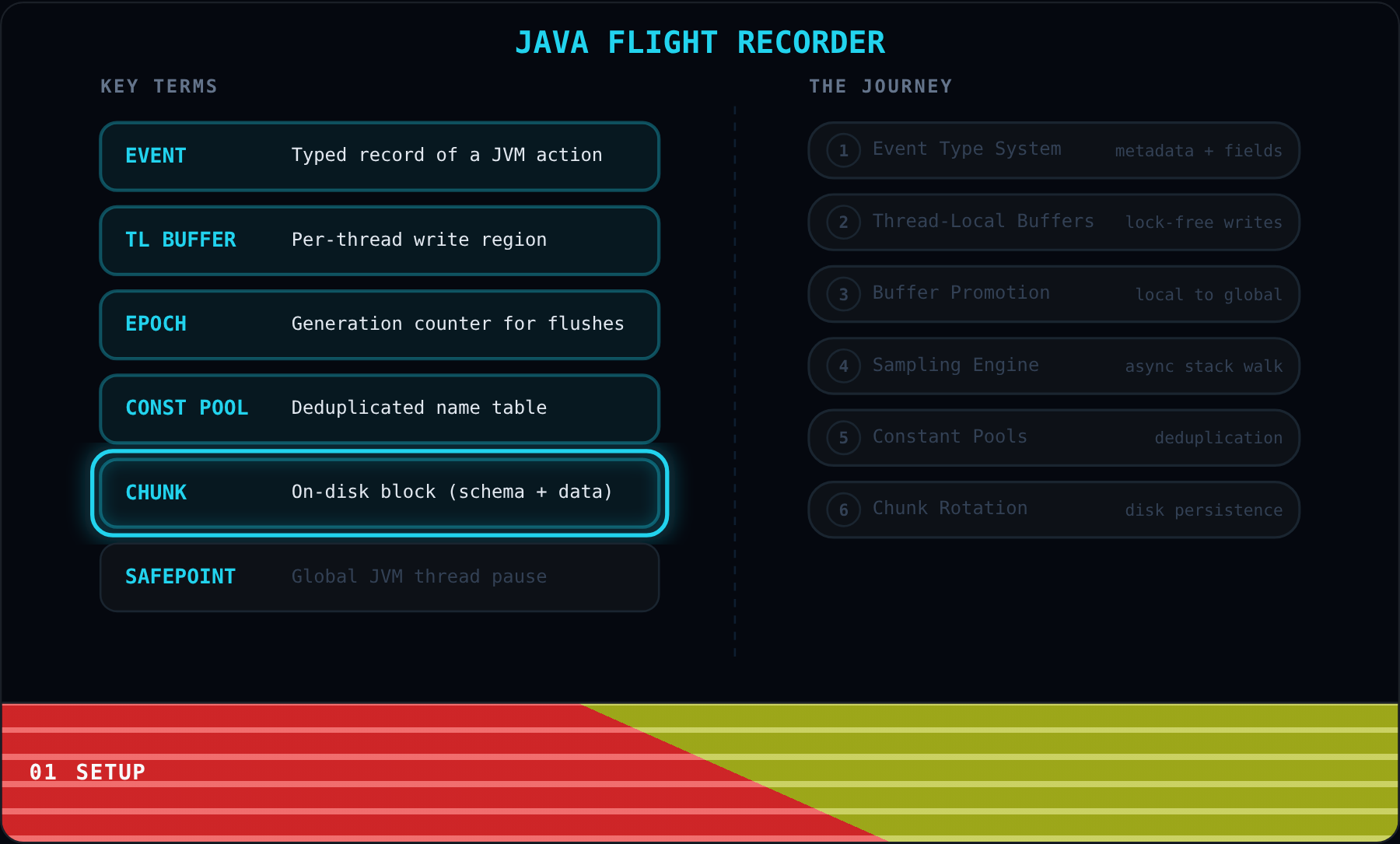 JAVA FLIGHT RECORDER

KEY TERMS

EVENT Typed record of a JVM action

TL BUFFER Per-thread write region

EPOCH Generation counter for flushes

CONST POOL Deduplicated name table

CHUNK On-disk block (schema + data)

SAFEPOINT Global JVM thread pause

THE JOURNEY

1 Event Type System metadata + fields

2 Thread-Local Buffers lock-free writes

3 Buffer Promotion local to global

4 Sampling Engine async stack walk

5 Constant Pools deduplication

6 Chunk Rotation disk persistence

01 SETUP