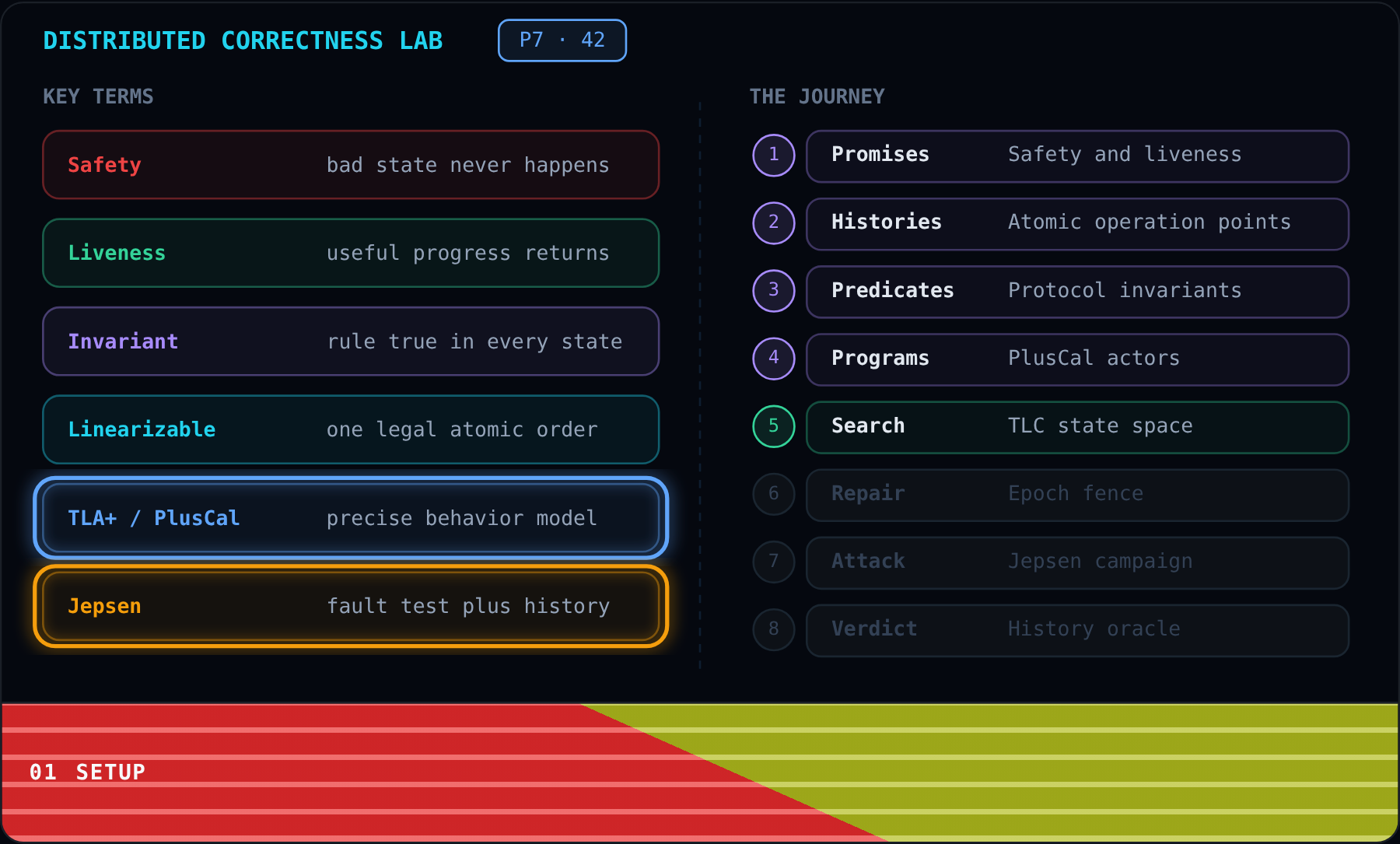 DISTRIBUTED CORRECTNESS LAB

P7 · 42

KEY TERMS

Safety bad state never happens

Liveness useful progress returns

Invariant rule true in every state

Linearizable one legal atomic order

TLA+ / PlusCal precise behavior model

Jepsen fault test plus history

THE JOURNEY

1 Promises Safety and liveness

2 Histories Atomic operation points

3 Predicates Protocol invariants

4 Programs PlusCal actors

5 Search TLC state space

6 Repair Epoch fence

7 Attack Jepsen campaign

8 Verdict History oracle

01 SETUP