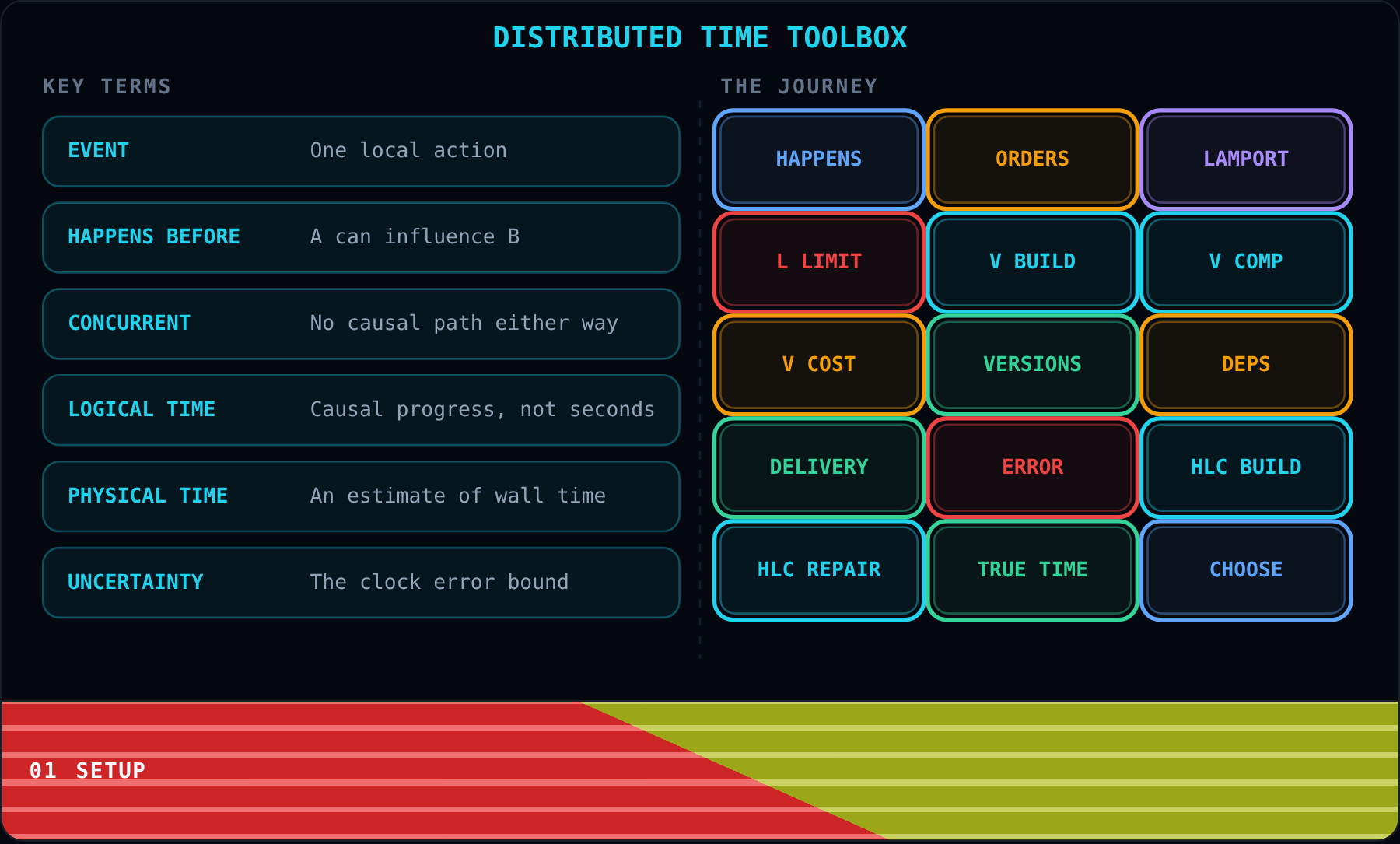 DISTRIBUTED TIME TOOLBOX

KEY TERMS

EVENT One local action

HAPPENS BEFORE A can influence B

CONCURRENT No causal path either way

LOGICAL TIME Causal progress, not seconds

PHYSICAL TIME An estimate of wall time

UNCERTAINTY The clock error bound

THE JOURNEY

HAPPENS

ORDERS

LAMPORT

L LIMIT

V BUILD

V COMP

V COST

VERSIONS

DEPS

DELIVERY

ERROR

HLC BUILD

HLC REPAIR

TRUE TIME

CHOOSE

01 SETUP