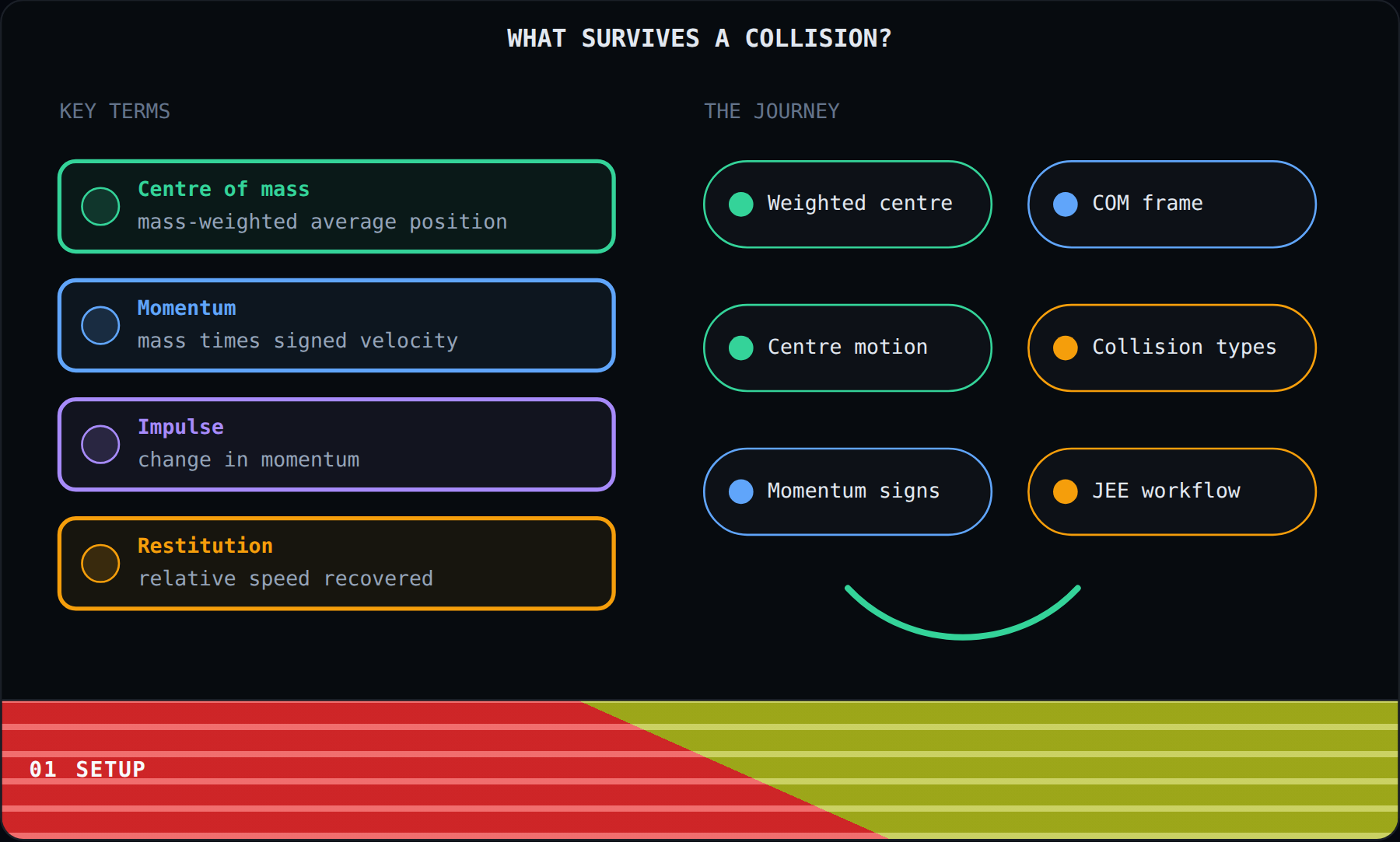 WHAT SURVIVES A COLLISION?

KEY TERMS

Centre of mass
mass-weighted average position

Momentum
mass times signed velocity

Impulse
change in momentum

Restitution
relative speed recovered

THE JOURNEY

Weighted centre

COM frame

Centre motion

Collision types

Momentum signs

JEE workflow

01 SETUP